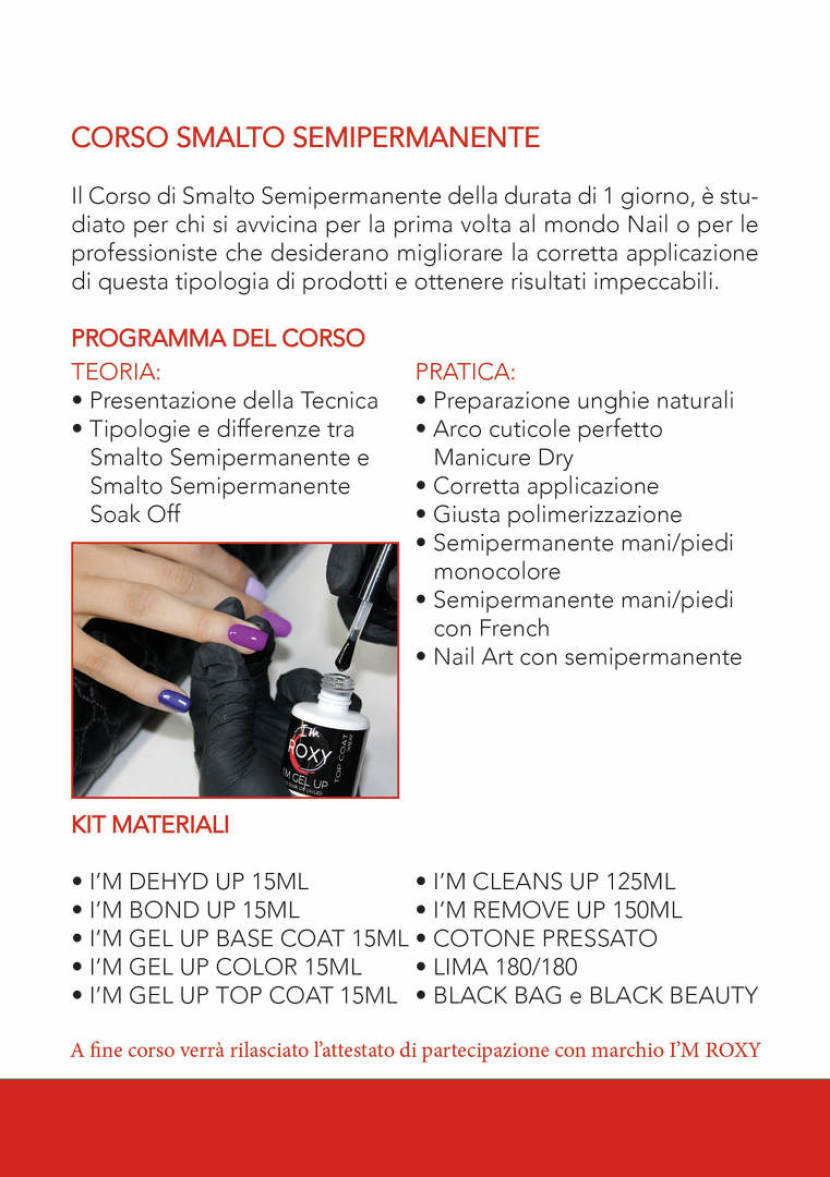 CORSO SMALTO SEMIPERMANENTE

Il Corso di Smalto Semipermanente della durata di 1 giorno, è studiato per chi si avvicina per la prima volta al mondo Nail o per le professioniste che desiderano migliorare la corretta applicazione di questa tipologia di prodotti e ottenere risultati impeccabili.

PROGRAMMA DEL CORSO

TEORIA:
• Presentazione della Tecnica
• Tipologie e differenze tra Smalto Semipermanente e Smalto Semipermanente Soak Off

I'm ROXY
I'M GEL UP
TOP COAT

PRATICA:
• Preparazione unghie naturali
• Arco cuticole perfetto Manicure Dry
• Corretta applicazione
• Giusta polimerizzazione
• Semipermanente mani/piedi monocolore
• Semipermanente mani/piedi con French
• Nail Art con semipermanente

KIT MATERIALI

• I'M DEHYD UP 15ML
• I'M BOND UP 15ML
• I'M GEL UP BASE COAT 15ML
• I'M GEL UP COLOR 15ML
• I'M GEL UP TOP COAT 15ML

• I'M CLEANS UP 125ML
• I'M REMOVE UP 150ML
• COTONE PRESSATO
• LIMA 180/180
• BLACK BAG e BLACK BEAUTY

A fine corso verrà rilasciato l'attestato di partecipazione con marchio I'M ROXY