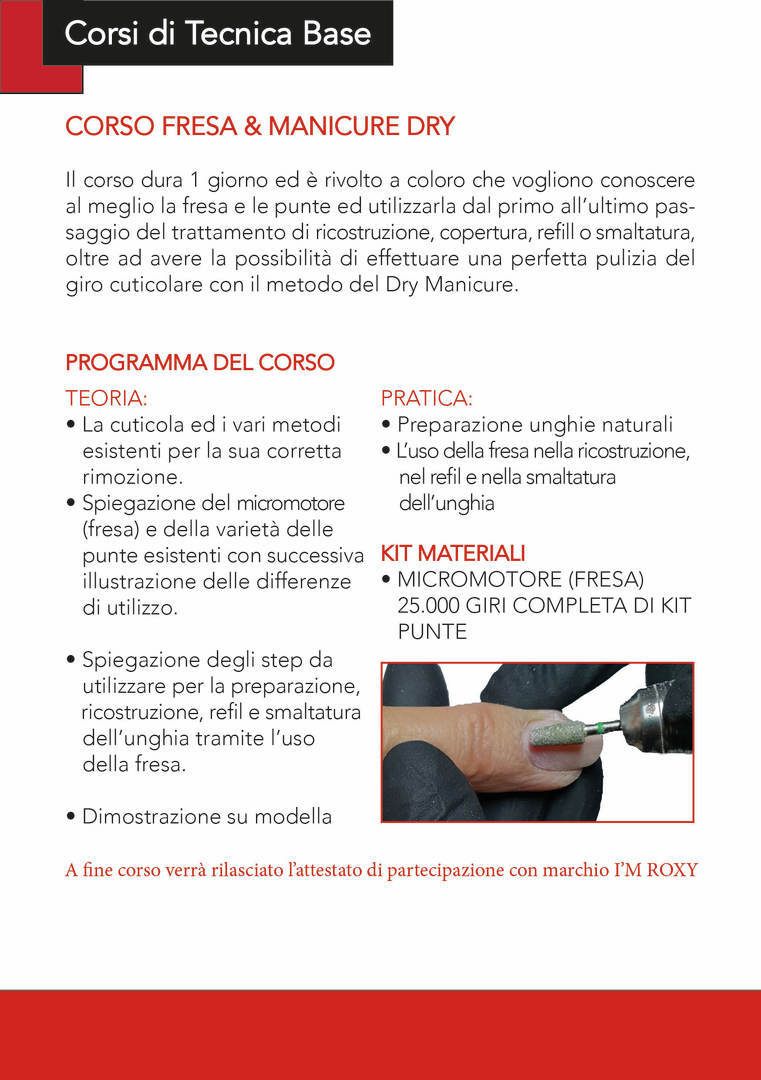 Corsi di Tecnica Base

CORSO FRESA & MANICURE DRY

Il corso dura 1 giorno ed è rivolto a coloro che vogliono conoscere al meglio la fresa e le punte ed utilizzarla dal primo all'ultimo passaggio del trattamento di ricostruzione, copertura, refill o smaltatura, oltre ad avere la possibilità di effettuare una perfetta pulizia del giro cuticolare con il metodo del Dry Manicure.

PROGRAMMA DEL CORSO

TEORIA:
• La cuticola ed i vari metodi esistenti per la sua corretta rimozione.
• Spiegazione del micromotore (fresa) e della varietà delle punte esistenti con successiva illustrazione delle differenze di utilizzo.

• Spiegazione degli step da utilizzare per la preparazione, ricostruzione, refil e smaltatura dell'unghia tramite l'uso della fresa.

• Dimostrazione su modella

PRATICA:
• Preparazione unghie naturali
• L'uso della fresa nella ricostruzione, nel refil e nella smaltatura dell'unghia

KIT MATERIALI
• MICROMOTORE (FRESA) 25.000 GIRI COMPLETA DI KIT PUNTE

A fine corso verrà rilasciato l'attestato di partecipazione con marchio I'M ROXY